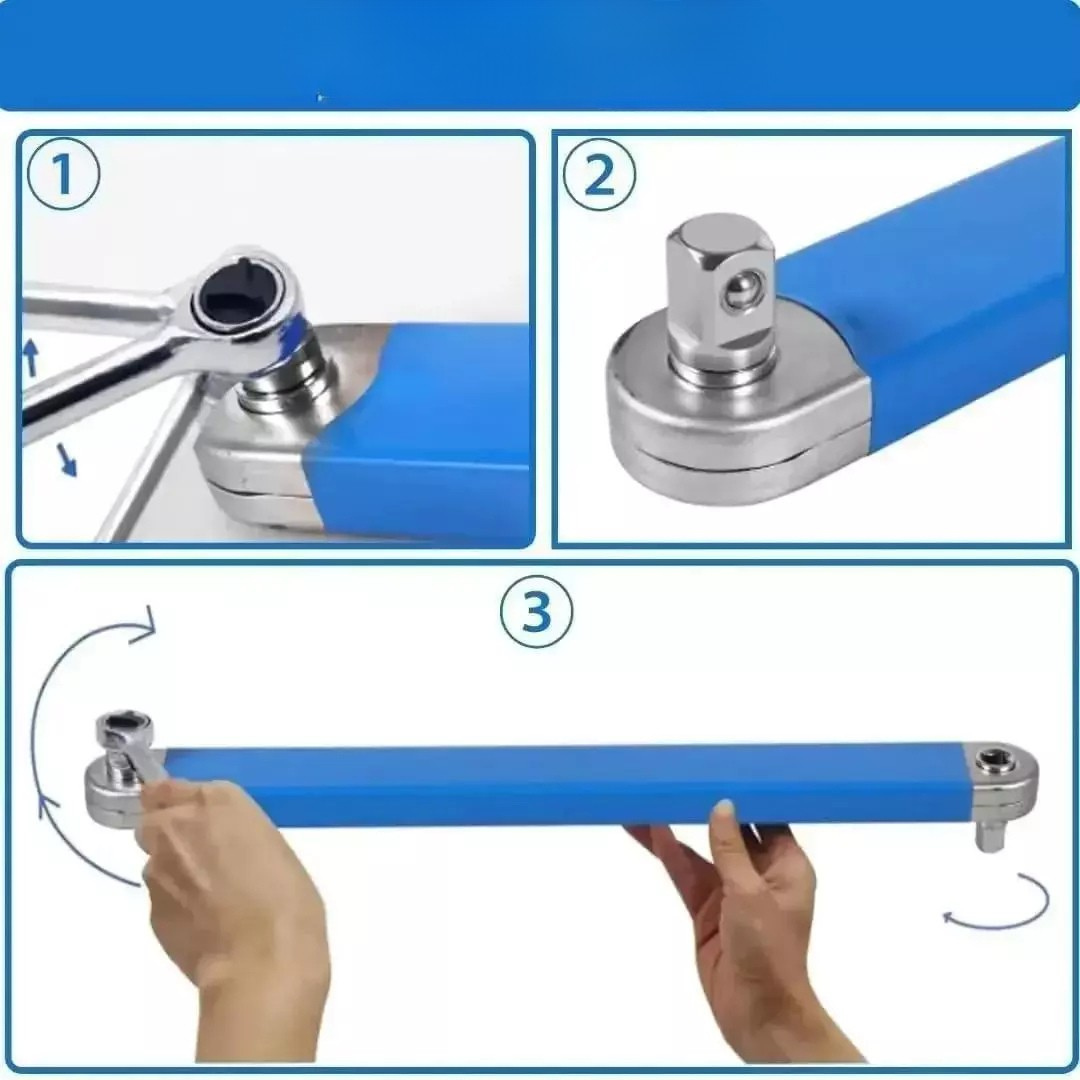 1

2

3