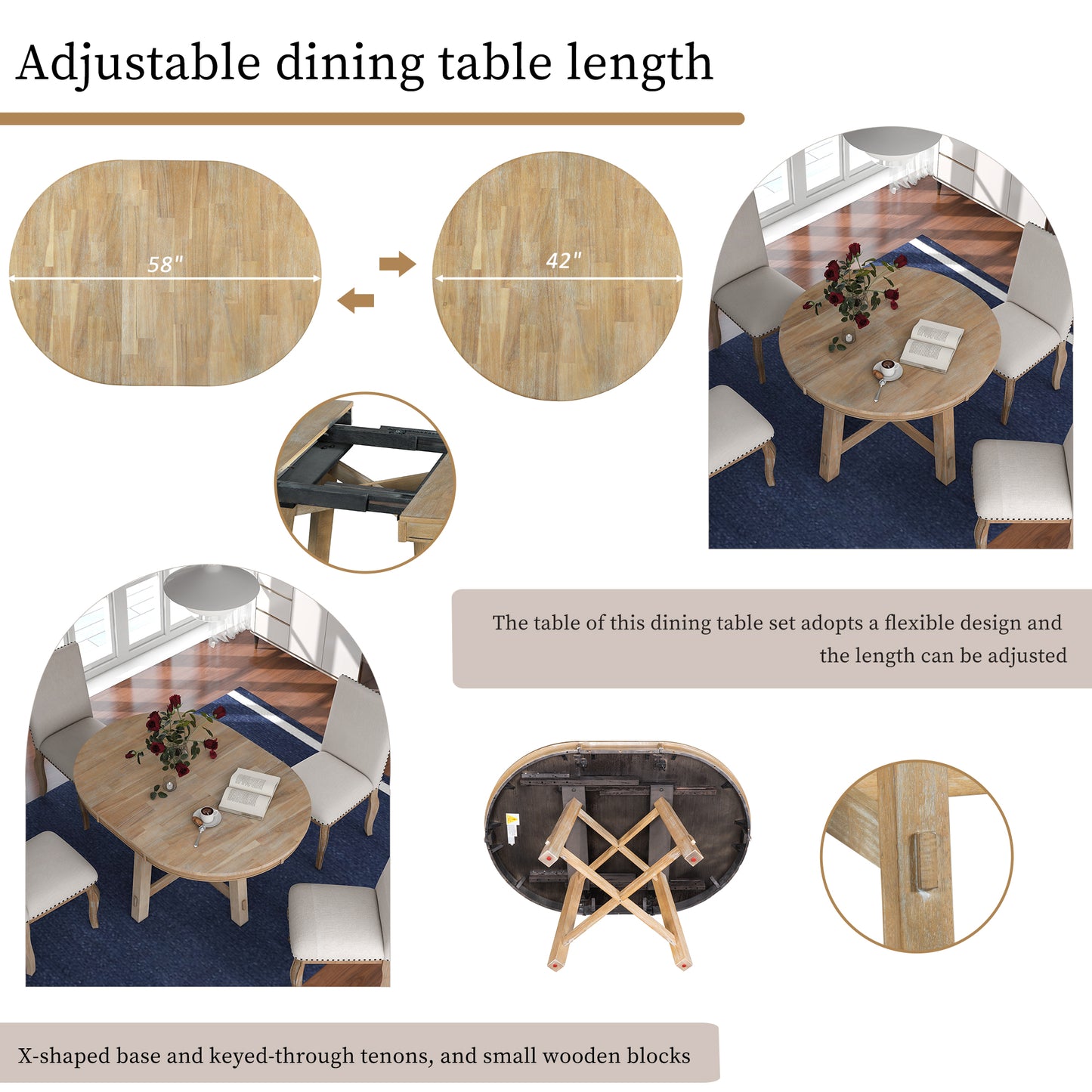 Adjustable dining table length

58"

42"

The table of this dining table set adopts a flexible design and the length can be adjusted

X-shaped base and keyed-through tenons, and small wooden blocks