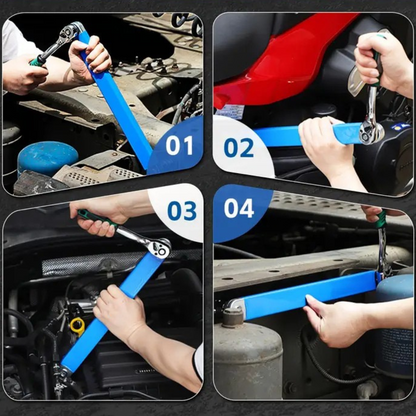 01

02

03

04